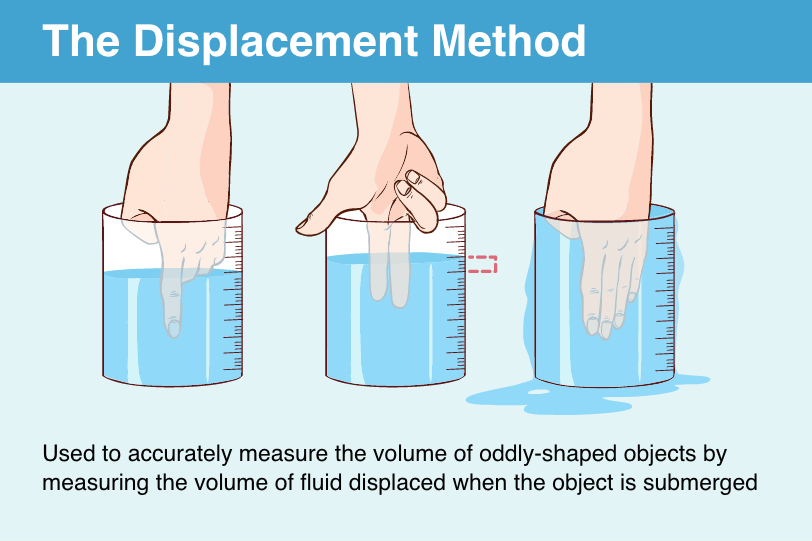 The Displacement Method

Used to accurately measure the volume of oddly-shaped objects by measuring the volume of fluid displaced when the object is submerged